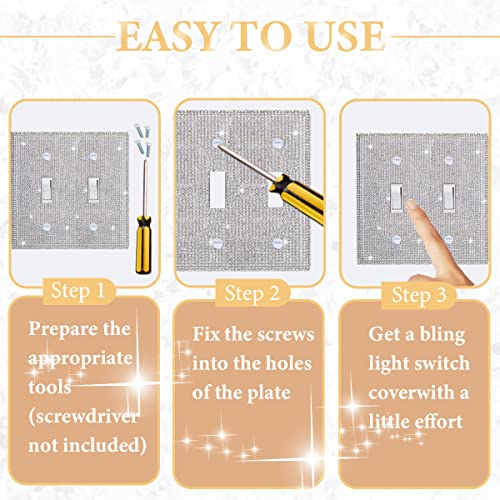 EASY TO USE

Step 1

Prepare the appropriate tools (screwdriver not included)

Step 2

Fix the screws into the holes of the plate

Step 3

Get a bling light switch coverwith a little effort