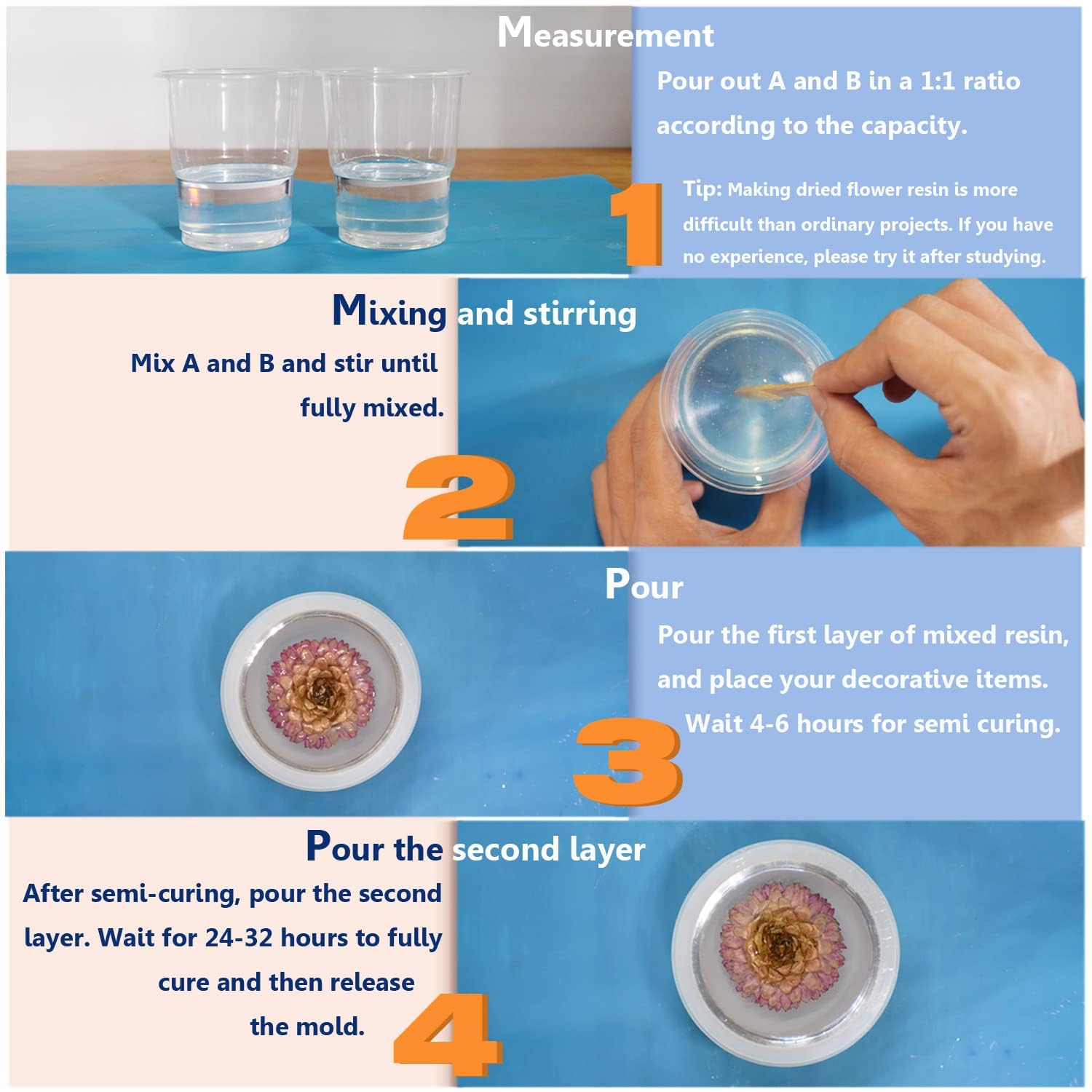 Measurement

Pour out A and B in a 1:1 ratio according to the capacity.

1

Tip: Making dried flower resin is more difficult than ordinary projects. If you have no experience, please try it after studying.

Mixing and stirring

Mix A and B and stir until fully mixed.

2

Pour

Pour the first layer of mixed resin, and place your decorative items. Wait 4-6 hours for semi curing.

3

Pour the second layer

After semi-curing, pour the second layer. Wait for 24-32 hours to fully cure and then release the mold.

4