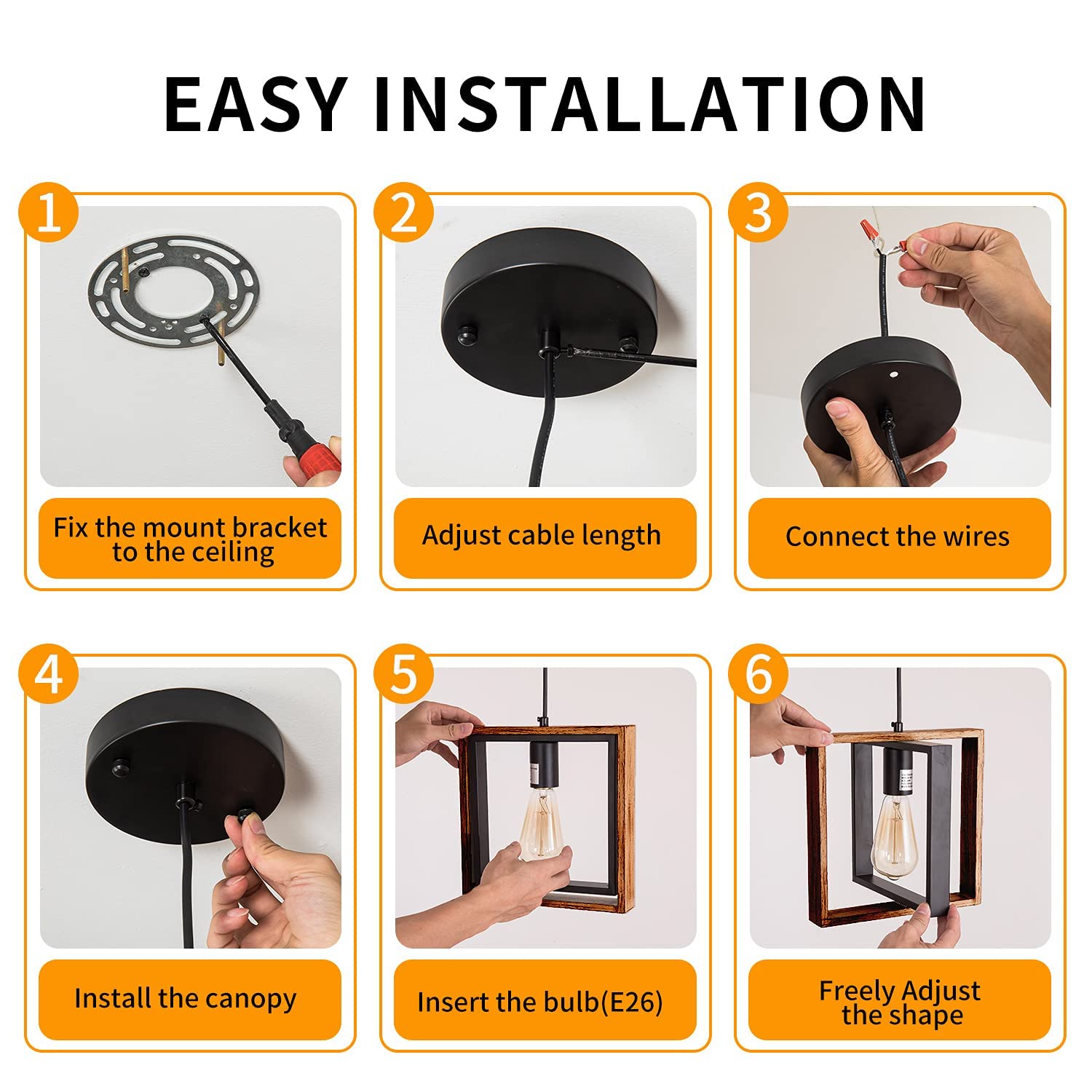 EASY INSTALLATION

1

Fix the mount bracket to the ceiling

2

Adjust cable length

3

Connect the wires

4

Install the canopy

5

Insert the bulb(E26)

6

Freely Adjust the shape