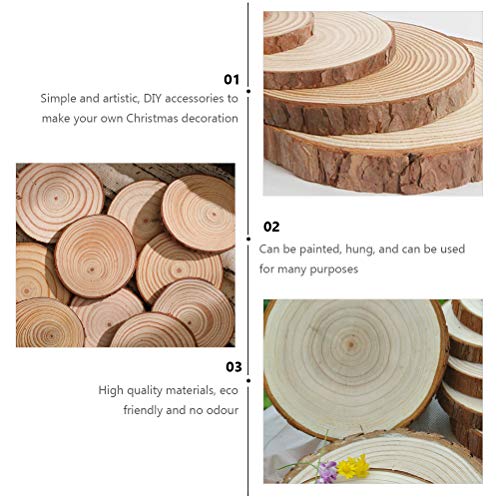 01

Simple and artistic, DIY accessories to make your own Christmas decoration

02

Can be painted, hung, and can be used for many purposes

03

High quality materials, eco friendly and no odour