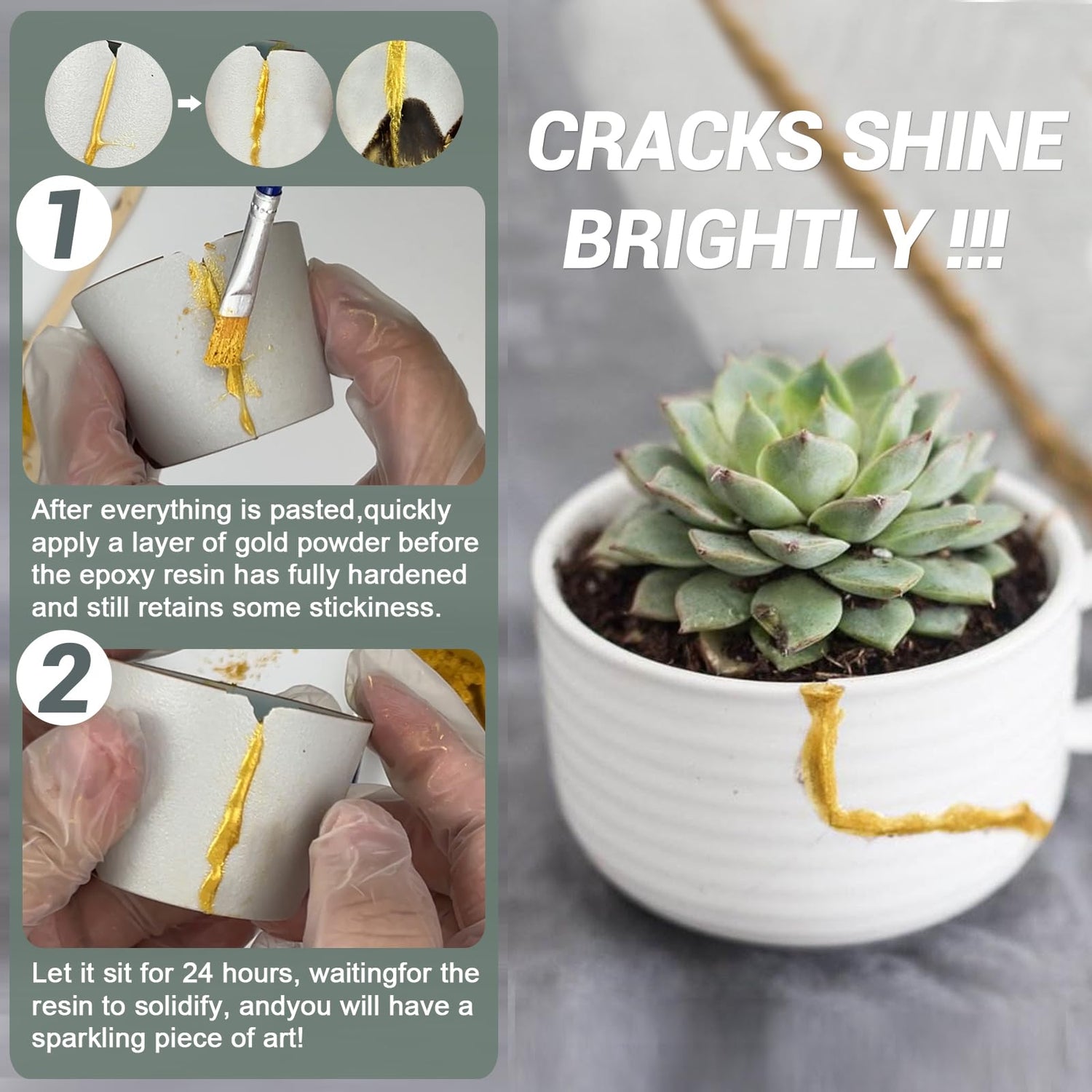 1

After everything is pasted,quickly apply a layer of gold powder before the epoxy resin has fully hardened and still retains some stickiness.

2

Let it sit for 24 hours, waitingfor the resin to solidify, andyou will have a sparkling piece of art!

CRACKS SHINE BRIGHTLY !!!