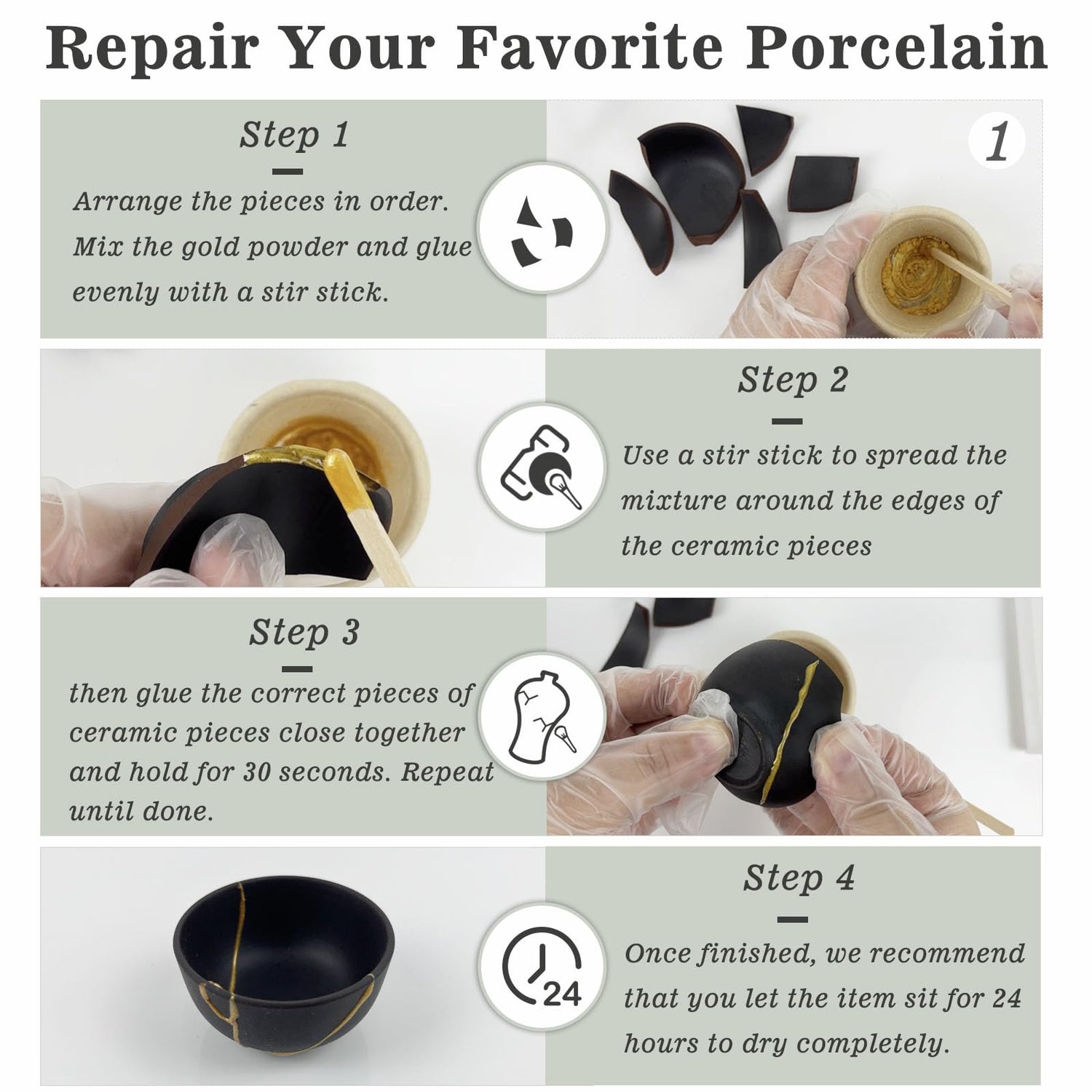 Repair Your Favorite Porcelain

Step 1

Arrange the pieces in order. Mix the gold powder and glue evenly with a stir stick.

1

Step 2

Use a stir stick to spread the mixture around the edges of the ceramic pieces

Step 3

then glue the correct pieces of ceramic pieces close together and hold for 30 seconds. Repeat until done.

Step 4

24

Once finished, we recommend that you let the item sit for 24 hours to dry completely.