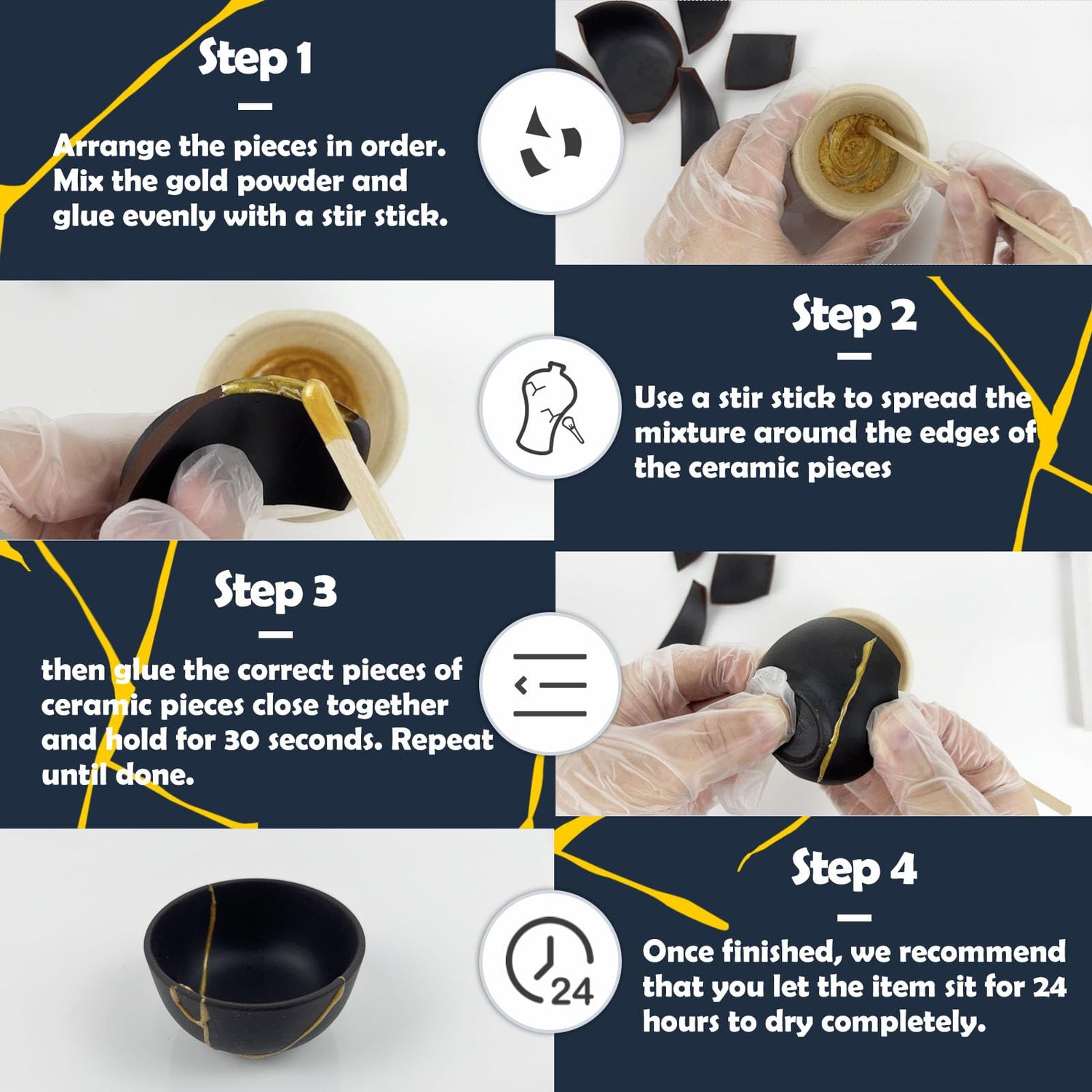 Step 1

Arrange the pieces in order. Mix the gold powder and glue evenly with a stir stick.

Step 2

Use a stir stick to spread the mixture around the edges of the ceramic pieces

Step 3

then glue the correct pieces of ceramic pieces close together and hold for 30 seconds. Repeat until done.

Step 4

24

Once finished, we recommend that you let the item sit for 24 hours to dry completely.