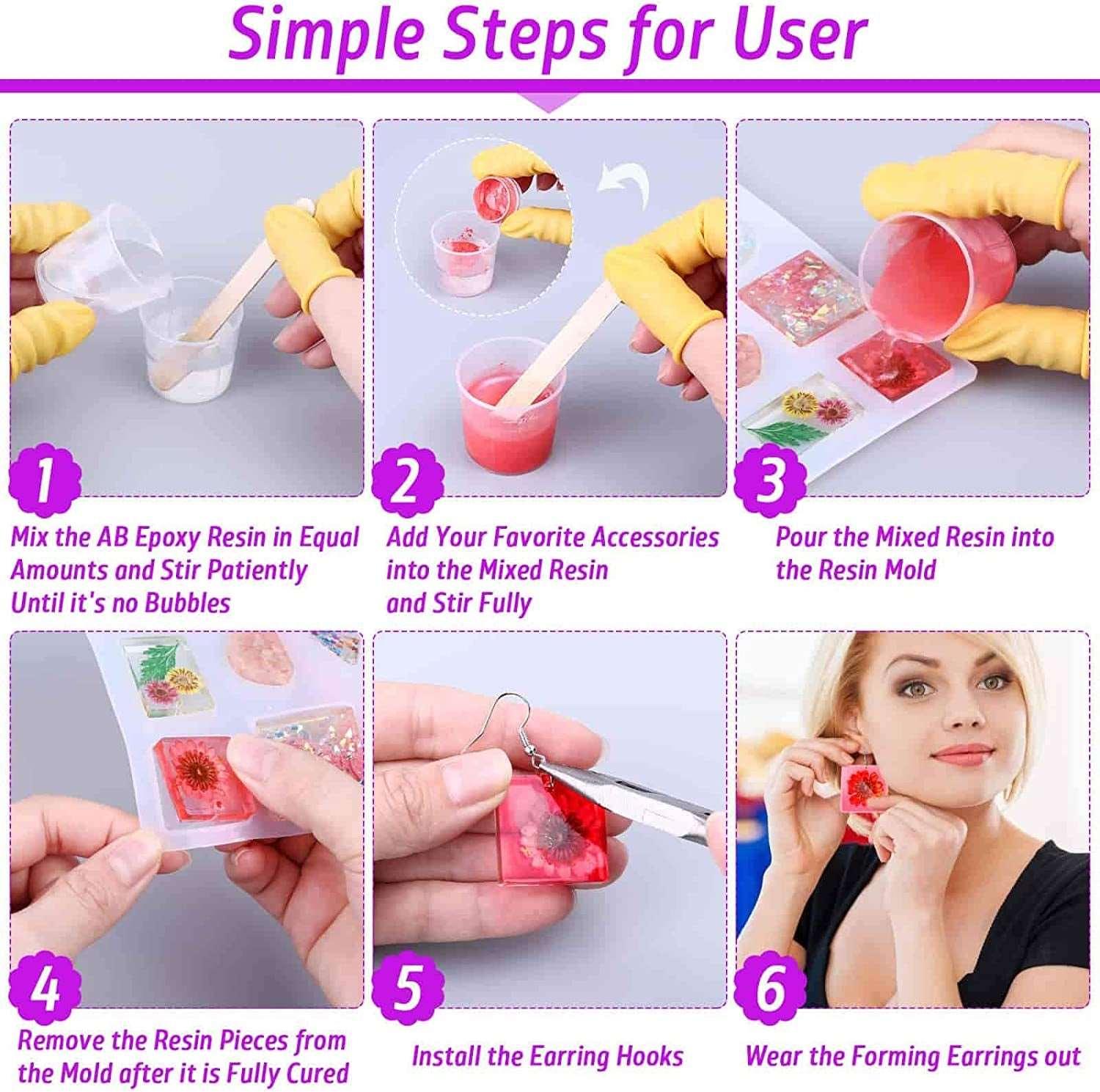 Simple Steps for User

1

Mix the AB Epoxy Resin in Equal Amounts and Stir Patiently Until it's no Bubbles

2

Add Your Favorite Accessories into the Mixed Resin and Stir Fully

3

Pour the Mixed Resin into the Resin Mold

4

Remove the Resin Pieces from the Mold after it is Fully Cured

5

Install the Earring Hooks

6

Wear the Forming Earrings out