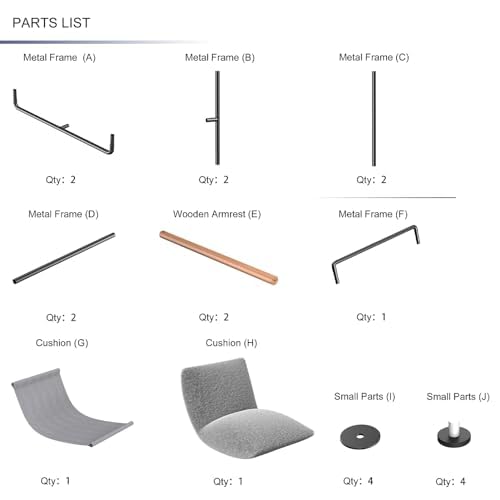 PARTS LIST

Metal Frame (A)

Qty: 2

Metal Frame (B)

Qty: 2

Metal Frame (C)

Qty: 2

Metal Frame (D)

Qty: 2

Wooden Armrest (E)

Qty: 2

Metal Frame (F)

Qty: 1

Cushion (G)

Qty: 1

Cushion (H)

Qty: 1

Small Parts (I)

Qty: 4

Small Parts (J)

Qty: 4