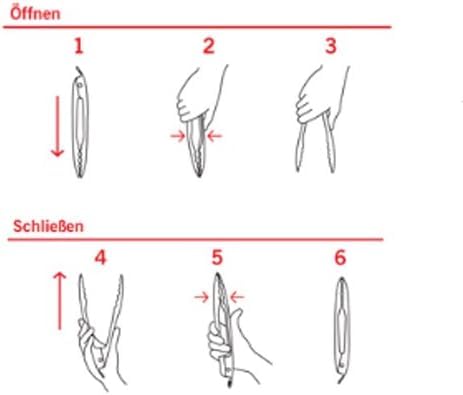 Öffnen

1

2

3

Schließen

4

5

6