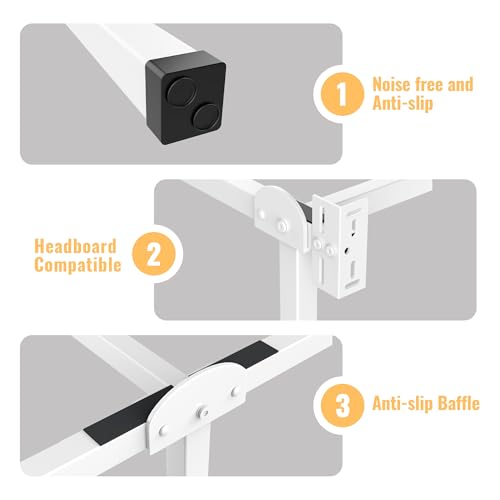 1 Noise free and Anti-slip

Headboard Compatible 2

3 Anti-slip Baffle