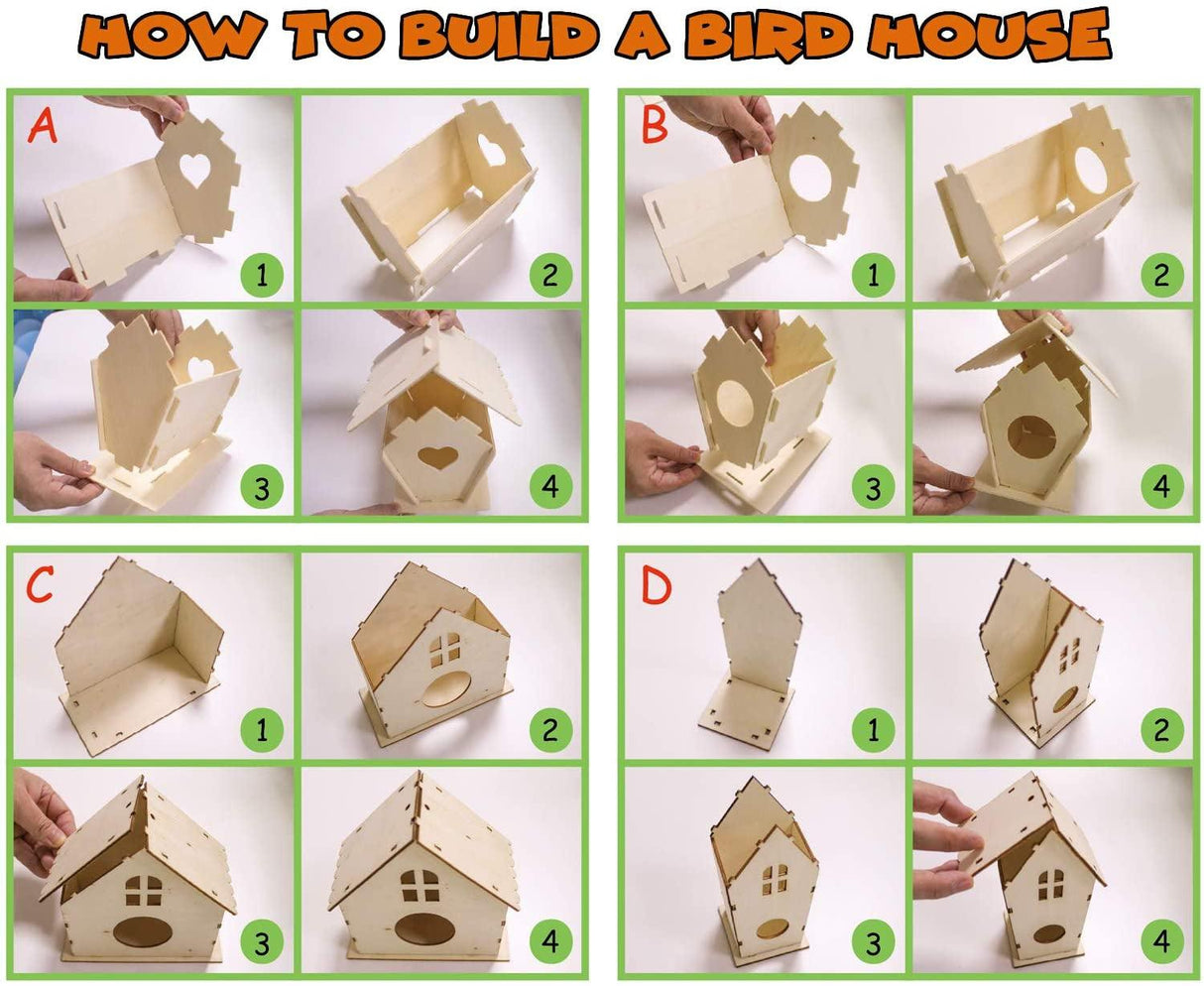 HOW TO BUILD A BIRD HOUSE

A

1

2

3

4

B

1

2

3

4

C

1

2

3

4

D

1

2

3

4