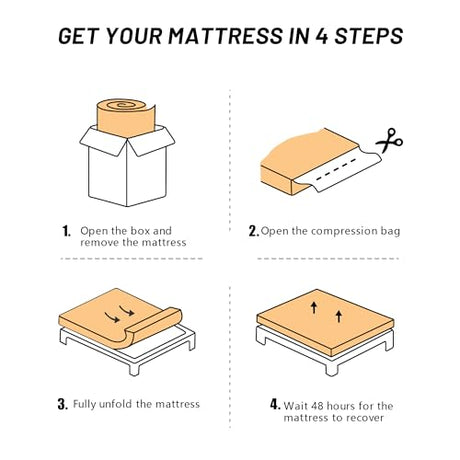 GET YOUR MATTRESS IN 4 STEPS

1. Open the box and remove the mattress

2. Open the compression bag

3. Fully unfold the mattress

4. Wait 48 hours for the mattress to recover