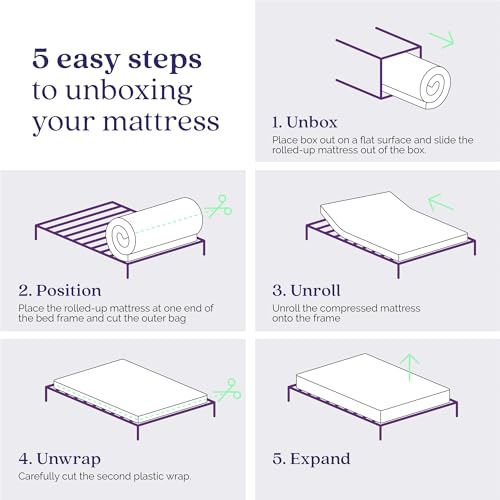 5 easy steps to unboxing your mattress

1. Unbox
Place box out on a flat surface and slide the rolled-up mattress out of the box.

2. Position
Place the rolled-up mattress at one end of the bed frame and cut the outer bag

3. Unroll
Unroll the compressed mattress onto the frame

4. Unwrap
Carefully cut the second plastic wrap.

5. Expand