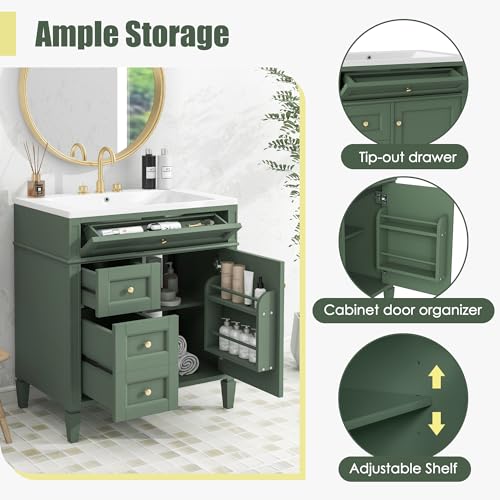 Ample Storage

Tip-out drawer

Cabinet door organizer

Adjustable Shelf