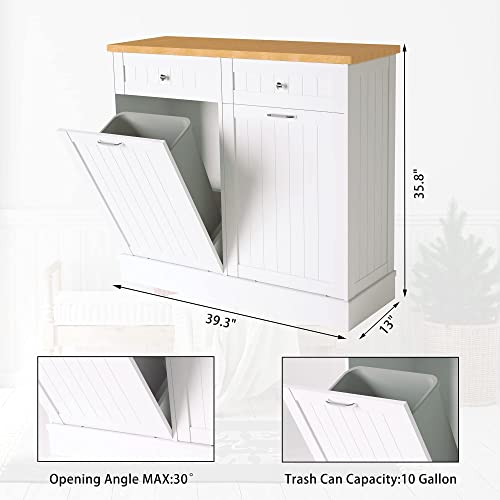 35.8"

39.3"

13"

Opening Angle MAX:30°

Trash Can Capacity:10 Gallon