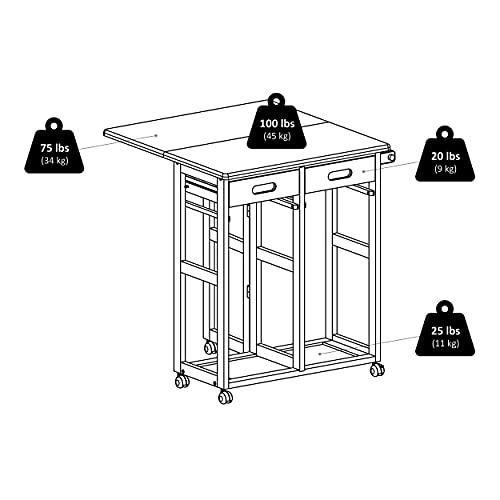 75 lbs
(34 kg)

100 lbs
(45 kg)

20 lbs
(9 kg)

25 lbs
(11 kg)