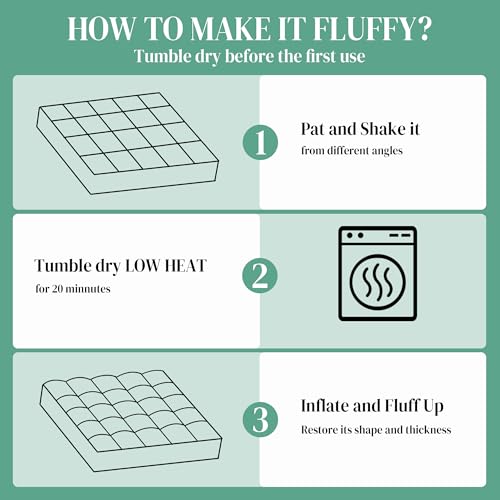 HOW TO MAKE IT FLUFFY?
Tumble dry before the first use

1

Pat and Shake it
from different angles

Tumble dry LOW HEAT
for 20 minnutes

2

3

Inflate and Fluff Up
Restore its shape and thickness