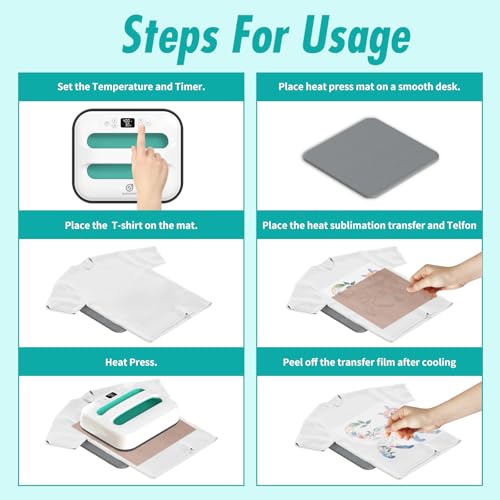 Steps For Usage

Set the Temperature and Timer.

Place heat press mat on a smooth desk.

Place the  T-shirt on the mat.

Place the heat sublimation transfer and Telfon

Heat Press.

Peel off the transfer film after cooling