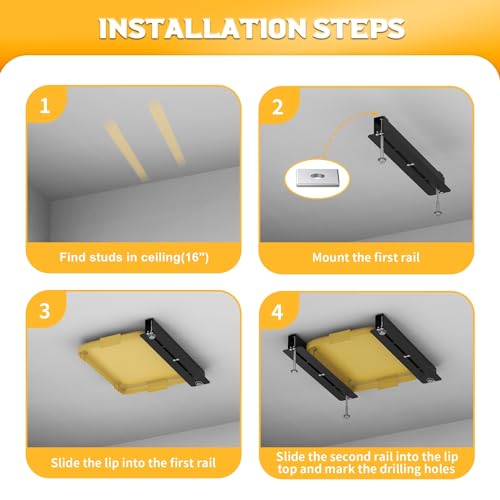 INSTALLATION STEPS

1

Find studs in ceiling(16")

2

Mount the first rail

3

Slide the lip into the first rail

4

Slide the second rail into the lip top and mark the drilling holes