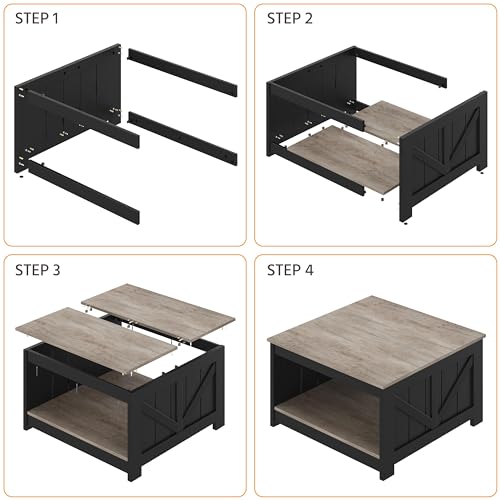 STEP 1

STEP 2

STEP 3

STEP 4