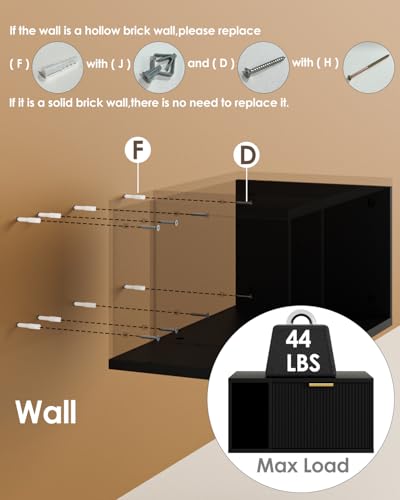 If the wall is a hollow brick wall,please replace

( F ) with ( J ) and ( D ) with ( H )

If it is a solid brick wall,there is no need to replace it.

F

D

Wall

44 LBS

Max Load