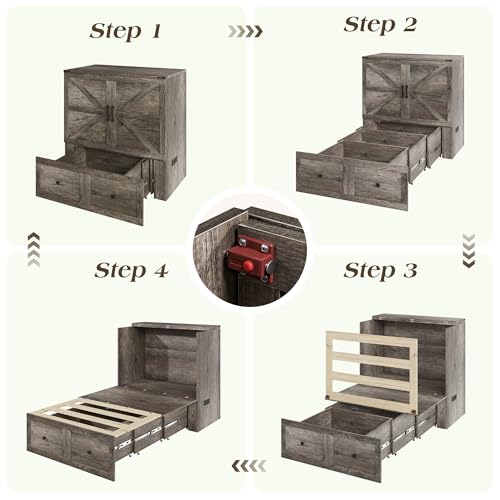 Step 1

Step 2

Step 4

Step 3