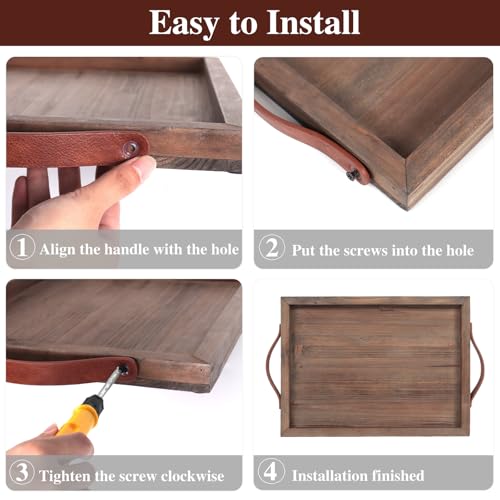 Easy to Install

1 Align the handle with the hole

2 Put the screws into the hole

3 Tighten the screw clockwise

4 Installation finished