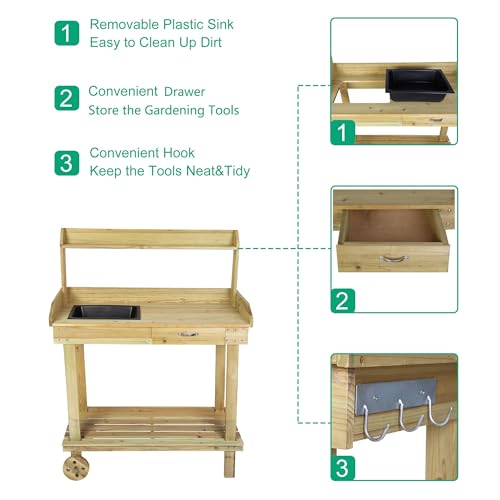 1 Removable Plastic Sink
Easy to Clean Up Dirt

2 Convenient Drawer
Store the Gardening Tools

3 Convenient Hook
Keep the Tools Neat&Tidy

1

2

3