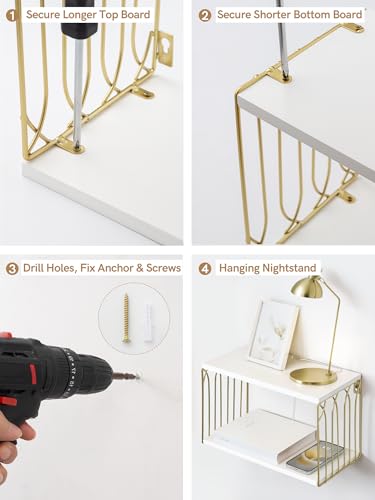 1 Secure Longer Top Board

2 Secure Shorter Bottom Board

3 Drill Holes, Fix Anchor & Screws

4 Hanging Nightstand