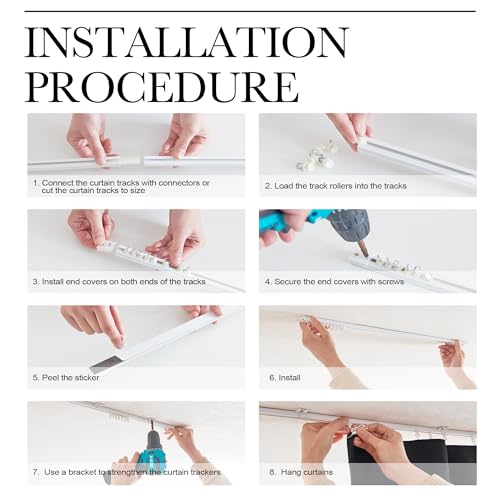 INSTALLATION PROCEDURE

1. Connect the curtain tracks with connectors or cut the curtain tracks to size

2. Load the track rollers into the tracks

3. Install end covers on both ends of the tracks

4. Secure the end covers with screws

5. Peel the sticker

6. Install

7. Use a bracket to strengthen the curtain trackers

8. Hang curtains