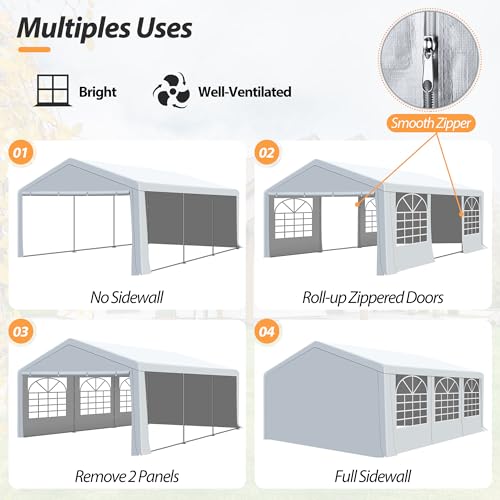 Multiples Uses

Bright

Well-Ventilated

Smooth Zipper

01

No Sidewall

02

Roll-up Zippered Doors

03

Remove 2 Panels

04

Full Sidewall