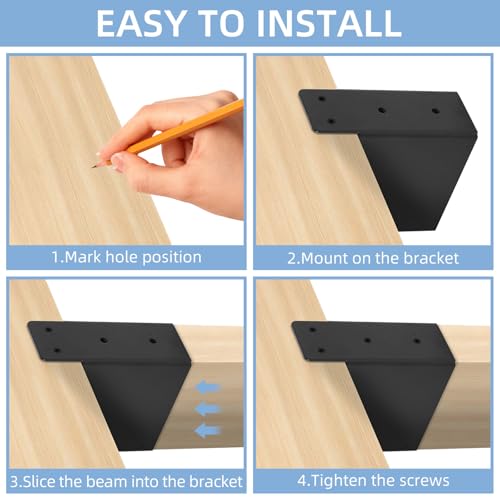 EASY TO INSTALL

1.Mark hole position

2.Mount on the bracket

3.Slice the beam into the bracket

4.Tighten the screws