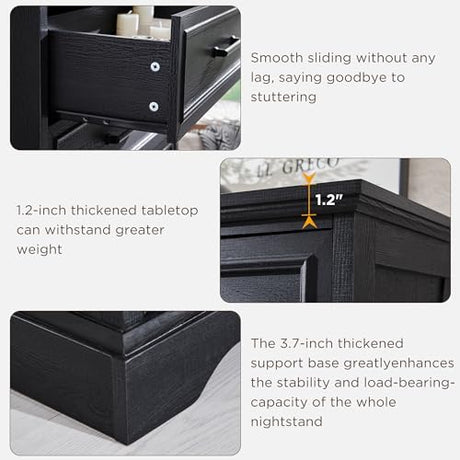 Smooth sliding without any lag, saying goodbye to stuttering

EL GRECO

1.2"

1.2-inch thickened tabletop can withstand greater weight

The 3.7-inch thickened support base greatlyenhances the stability and load-bearing-capacity of the whole nightstand