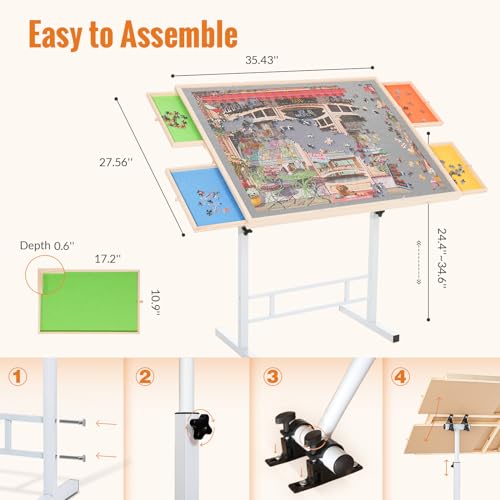 Easy to Assemble

35.43''

27.56''

24.4''-34.6''

Depth 0.6''

17.2''

10.9''

1

2

3

4