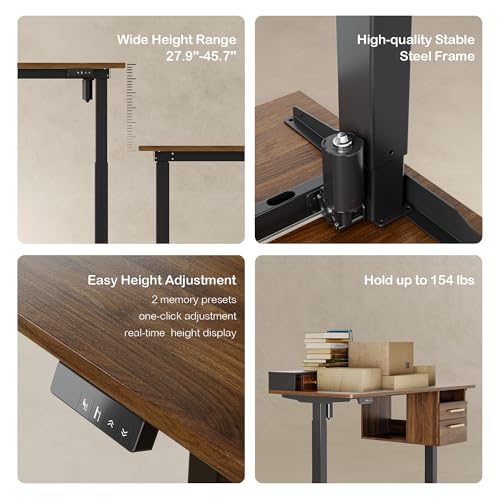 Wide Height Range
27.9"-45.7"

High-quality Stable
Steel Frame

Easy Height Adjustment
2 memory presets
one-click adjustment
real-time height display

Hold up to 154 lbs