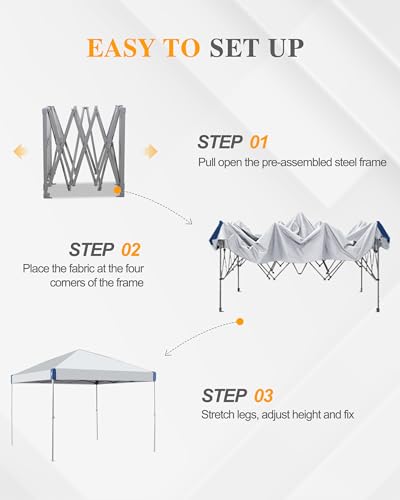 EASY TO SET UP

STEP 01
Pull open the pre-assembled steel frame

STEP 02
Place the fabric at the four corners of the frame

STEP 03
Stretch legs, adjust height and fix