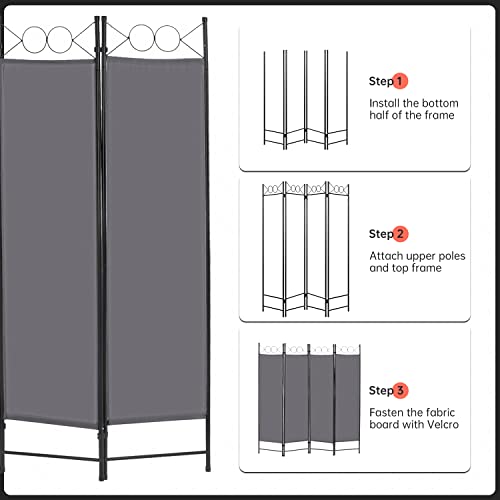 Step 1
Install the bottom half of the frame

Step 2
Attach upper poles and top frame

Step 3
Fasten the fabric board with Velcro