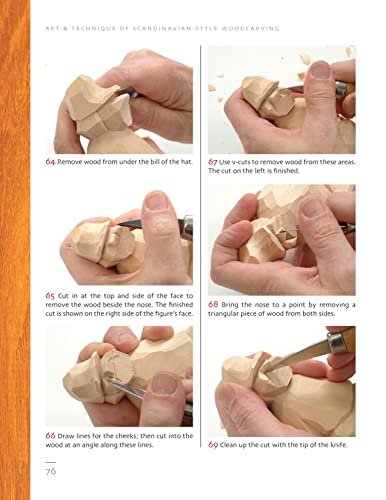 ART & TECHNIQUE OF SCANDINAVIAN-STYLE WOODCARVING

64 Remove wood from under the bill of the hat.

65 Cut in at the top and side of the face to remove the wood beside the nose. The finished cut is shown on the right side of the figure's face.

66 Draw lines for the cheeks; then cut into the wood at an angle along these lines.

67 Use v-cuts to remove wood from these areas. The cut on the left is finished.

68 Bring the nose to a point by removing a triangular piece of wood from both sides.

69 Clean up the cut with the tip of the knife.

76