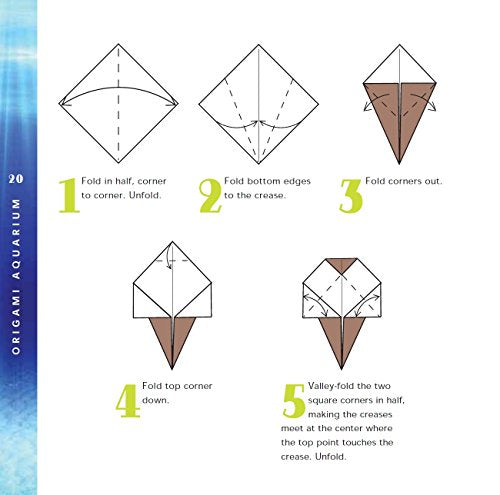 20

ORIGAMI AQUARIUM

1 Fold in half, corner to corner. Unfold.

2 Fold bottom edges to the crease.

3 Fold corners out.

4 Fold top corner down.

5 Valley-fold the two square corners in half, making the creases meet at the center where the top point touches the crease. Unfold.