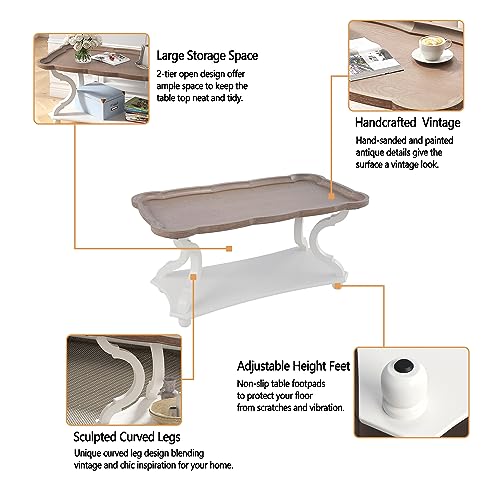 Large Storage Space
2-tier open design offer ample space to keep the table top neat and tidy.

Handcrafted Vintage
Hand-sanded and painted antique details give the surface a vintage look.

Adjustable Height Feet
Non-slip table footpads to protect your floor from scratches and vibration.

Sculpted Curved Legs
Unique curved leg design blending vintage and chic inspiration for your home.