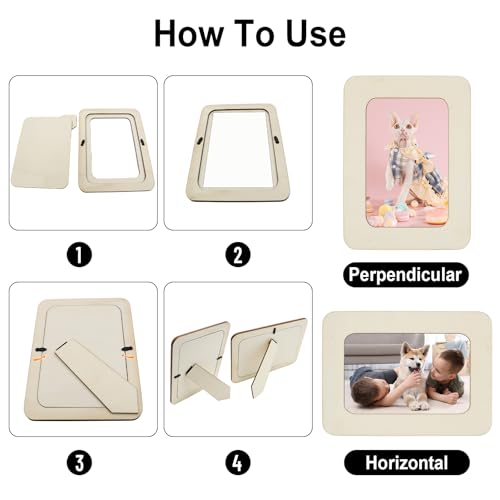 How To Use

1

2

Perpendicular

3

4

Horizontal