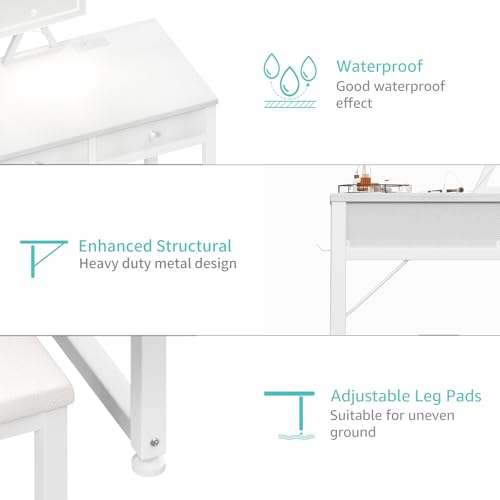 Waterproof
Good waterproof effect

Enhanced Structural
Heavy duty metal design

Adjustable Leg Pads
Suitable for uneven ground