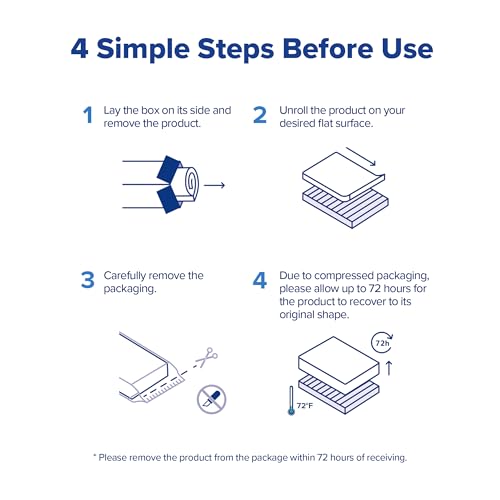 4 Simple Steps Before Use

1 Lay the box on its side and remove the product.

2 Unroll the product on your desired flat surface.

3 Carefully remove the packaging.

4 Due to compressed packaging, please allow up to 72 hours for the product to recover to its original shape.

72h

72°F

* Please remove the product from the package within 72 hours of receiving.