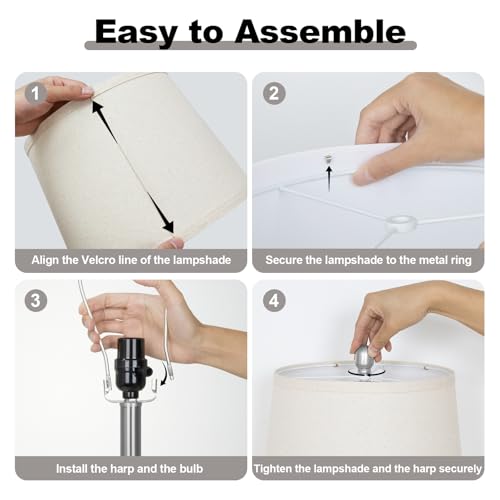 Easy to Assemble

1

Align the Velcro line of the lampshade

2

Secure the lampshade to the metal ring

3

Install the harp and the bulb

4

Tighten the lampshade and the harp securely