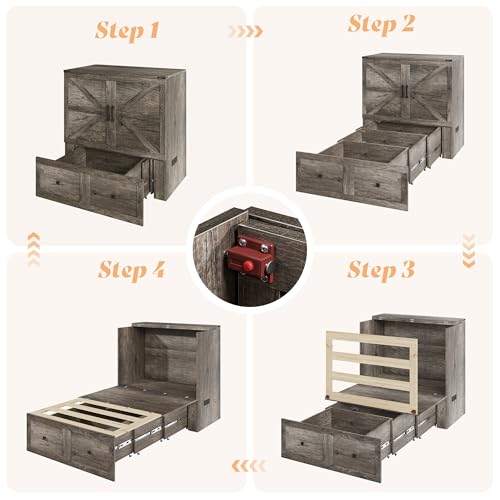 Step 1

Step 2

Step 4

Step 3