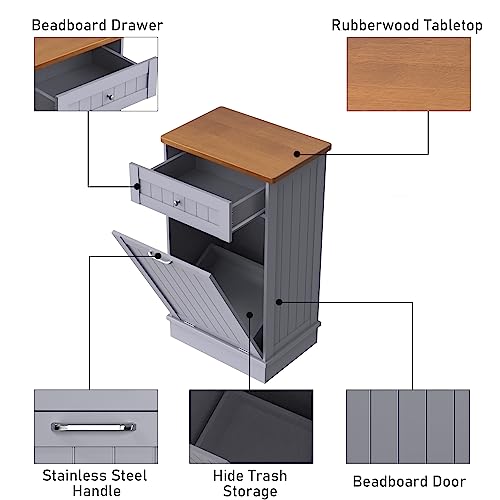 Beadboard Drawer

Rubberwood Tabletop

Stainless Steel Handle

Hide Trash Storage

Beadboard Door