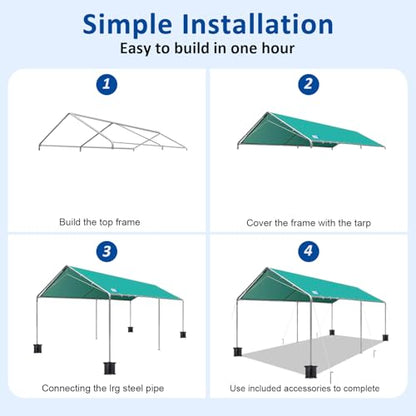 Simple Installation

Easy to build in one hour

1

Build the top frame

2

Cover the frame with the tarp

3

Connecting the lrg steel pipe

4

Use included accessories to complete