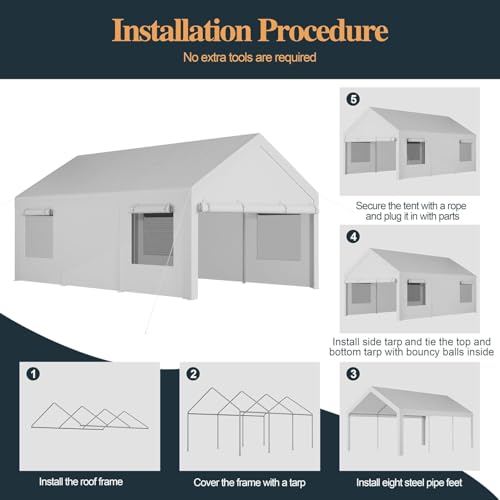 Installation Procedure

No extra tools are required

5

Secure the tent with a rope and plug it in with parts

4

Install side tarp and tie the top and bottom tarp with bouncy balls inside

1

Install the roof frame

2

Cover the frame with a tarp

3

Install eight steel pipe feet