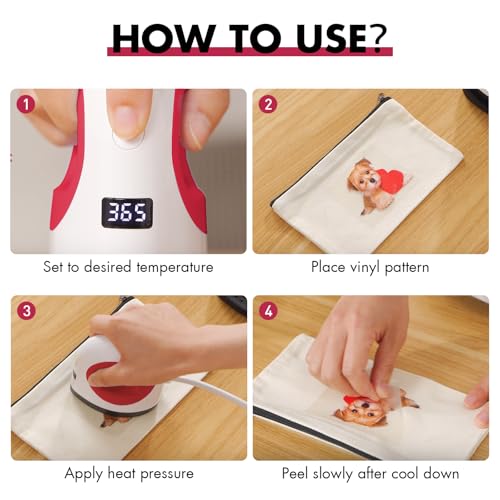 HOW TO USE?

1

365

Set to desired temperature

2

Place vinyl pattern

3

Apply heat pressure

4

Peel slowly after cool down