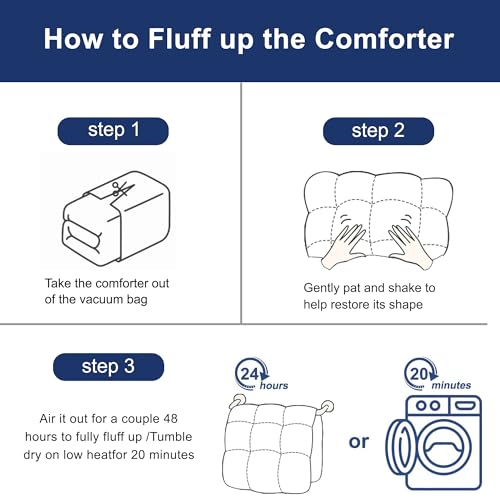 How to Fluff up the Comforter

step 1

Take the comforter out of the vacuum bag

step 2

Gently pat and shake to help restore its shape

step 3

Air it out for a couple 48 hours to fully fluff up /Tumble dry on low heatfor 20 minutes

24 hours

or

20 minutes