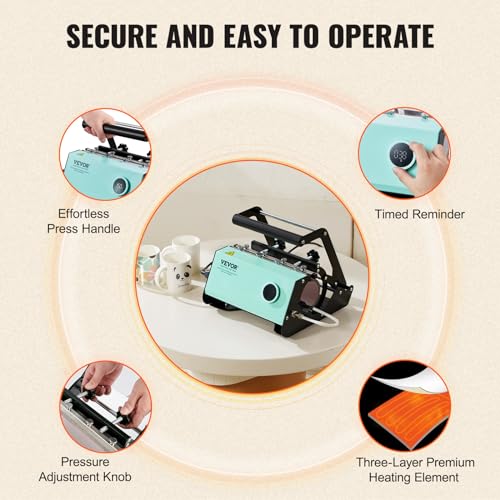 SECURE AND EASY TO OPERATE

VEVOR

Effortless Press Handle

Timed Reminder

VEVOR

Pressure Adjustment Knob

Three-Layer Premium Heating Element