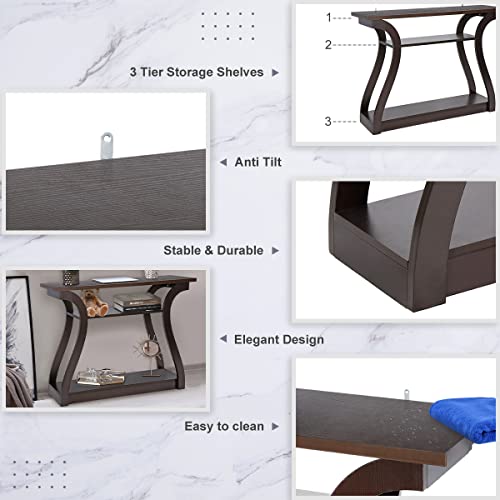 3 Tier Storage Shelves

1
2
3

Anti Tilt

Stable & Durable

Elegant Design

Easy to clean