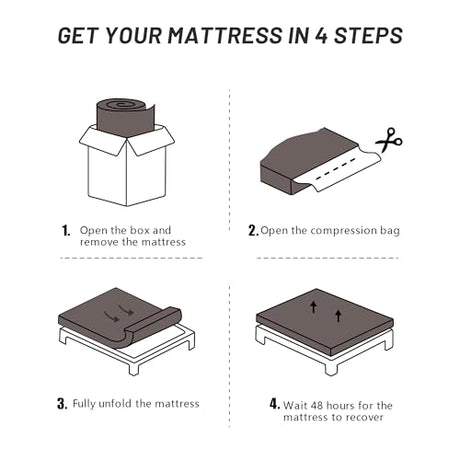 GET YOUR MATTRESS IN 4 STEPS

1. Open the box and remove the mattress

2. Open the compression bag

3. Fully unfold the mattress

4. Wait 48 hours for the mattress to recover